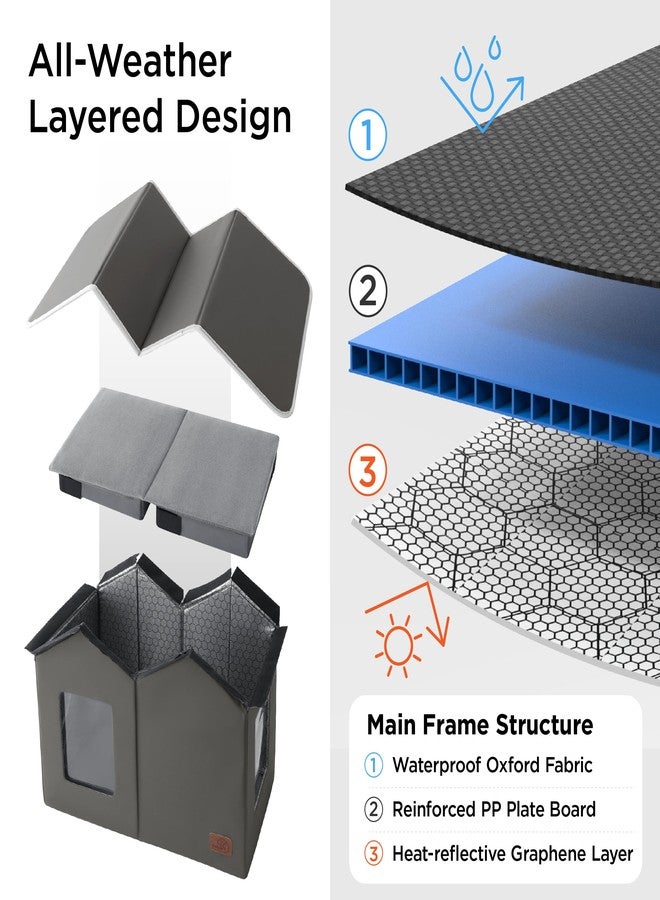 All-Weather Layered Design

1

2

3

Main Frame Structure

1 Waterproof Oxford Fabric

2 Reinforced PP Plate Board

3 Heat-reflective Graphene Layer